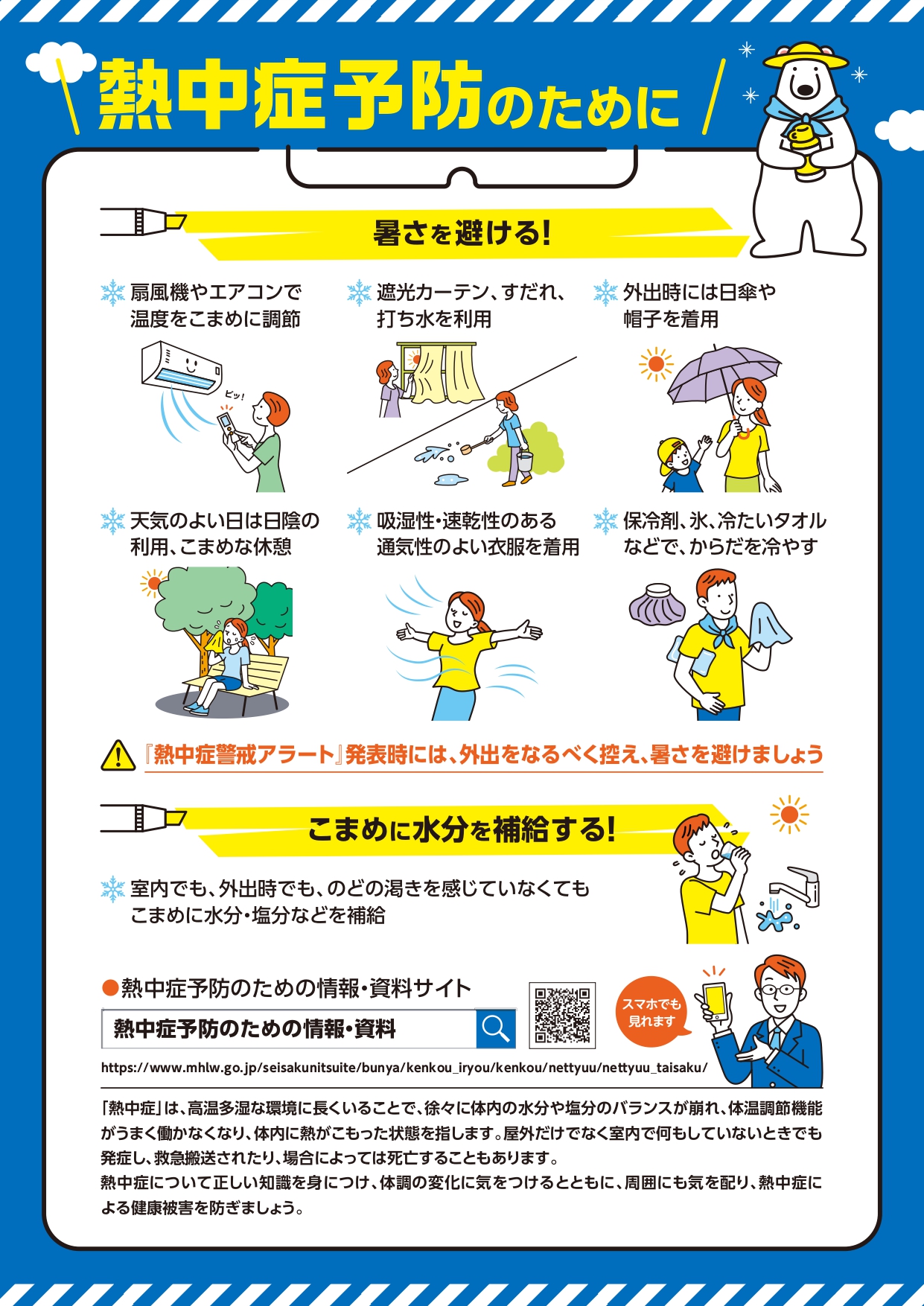 熱中症予防のために

暑さを避ける!

扇風機やエアコンで温度をこまめに調節

ピッ!

遮光カーテン、すだれ、打ち水を利用

外出時には日傘や帽子を着用

天気のよい日は日陰の利用、こまめな休憩

吸湿性・速乾性のある通気性のよい衣服を着用

保冷剤、氷、冷たいタオルなどで、からだを冷やす

『熱中症警戒アラート』発表時には、外出をなるべく控え、暑さを避けましょう

こまめに水分を補給する!

室内でも、外出時でも、のどの渇きを感じていなくてもこまめに水分・塩分などを補給

●熱中症予防のための情報・資料サイト

熱中症予防のための情報・資料

スマホでも見れます

https://www.mhlw.go.jp/seisakunitsuite/bunya/kenkou_iryou/kenkou/nettyuu/nettyuu_taisaku/

「熱中症」は、高温多湿な環境に長くいることで、徐々に体内の水分や塩分のバランスが崩れ、体温調節機能がうまく働かなくなり、体内に熱がこもった状態を指します。屋外だけでなく室内で何もしていないときでも発症し、救急搬送されたり、場合によっては死亡することもあります。
熱中症について正しい知識を身につけ、体調の変化に気をつけるとともに、周囲にも気を配り、熱中症による健康被害を防ぎましょう。